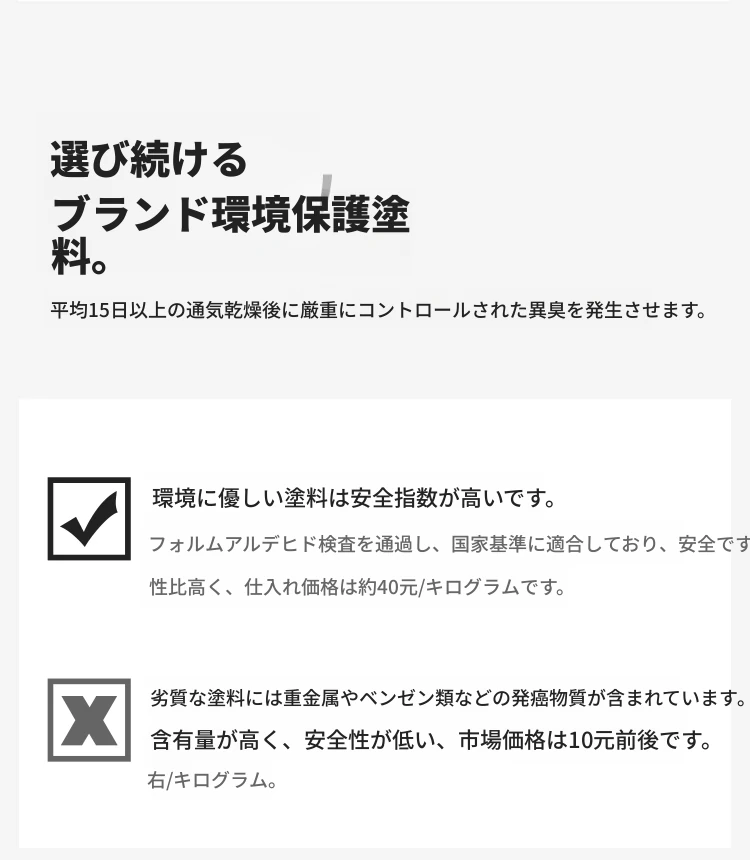 選び続ける
ブランド環境保護塗料。

平均15日以上の通気乾燥後に厳重にコントロールされた異臭を発生させます。

環境に優しい塗料は安全指数が高いです。

フォルムアルデヒド検査を通過し、国家基準に適合しており、安全です

性比高く、仕入れ価格は約40元/キログラムです。

劣質な塗料には重金属やベンゼン類などの発癌物質が含まれています。

含有量が高く、安全性が低い、市場価格は10元前後です。

右/キログラム。