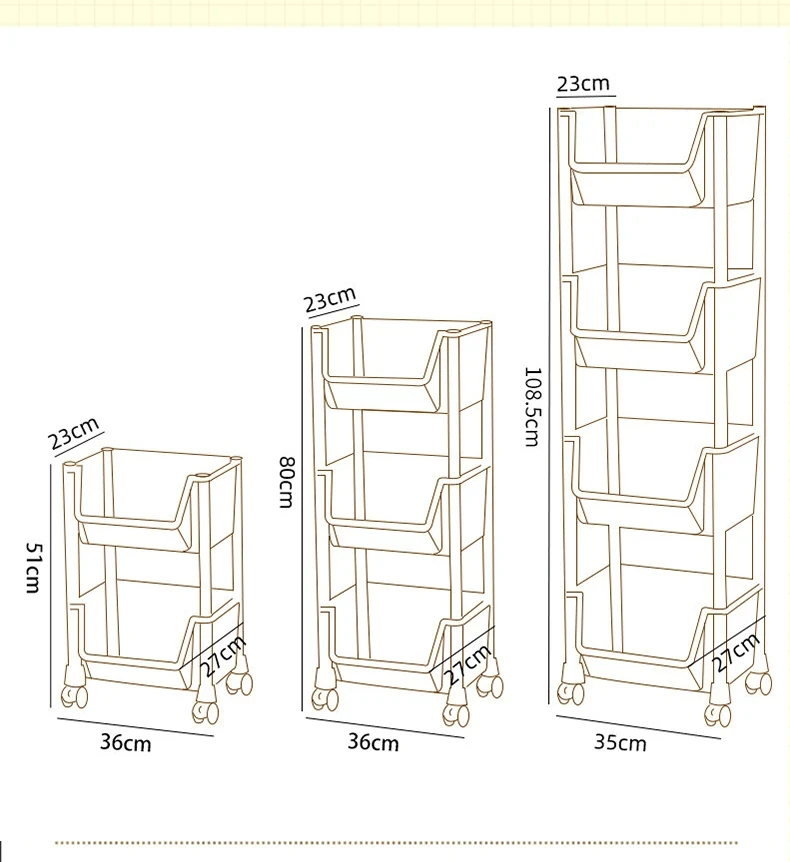 23cm
51cm
27cm
36cm

23cm
80cm
27cm
36cm

23cm
108.5cm
27cm
35cm