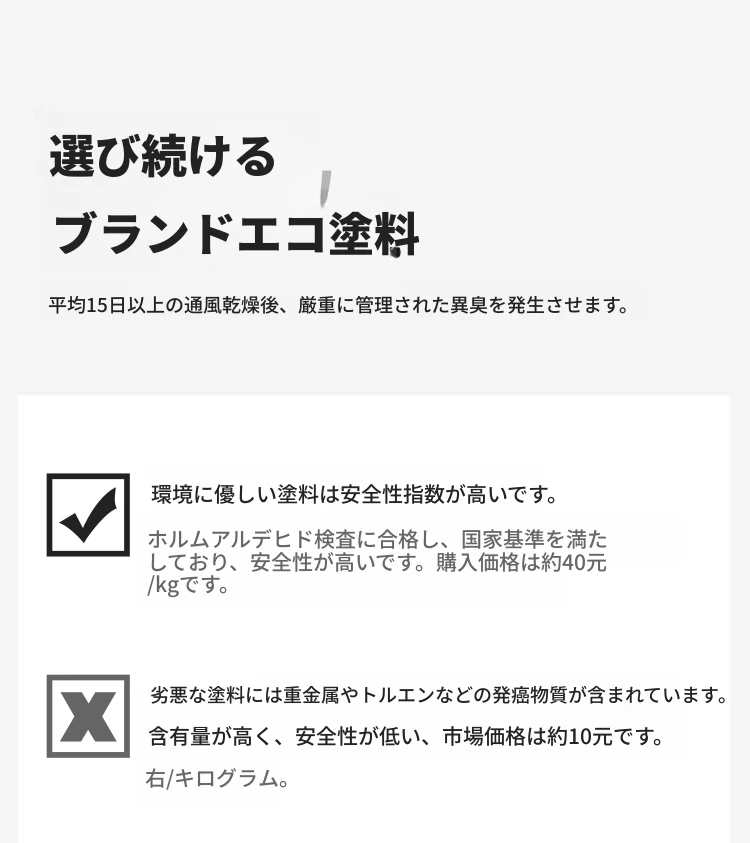 選び続ける

ブランドエコ塗料

平均15日以上の通風乾燥後、厳重に管理された異臭を発生させます。

環境に優しい塗料は安全性指数が高いです。

ホルムアルデヒド検査に合格し、国家基準を満たしており、安全性が高いです。購入価格は約40元/kgです。

劣悪な塗料には重金属やトルエンなどの発癌物質が含まれています。

含有量が高く、安全性が低い、市場価格は約10元です。

右/キログラム。