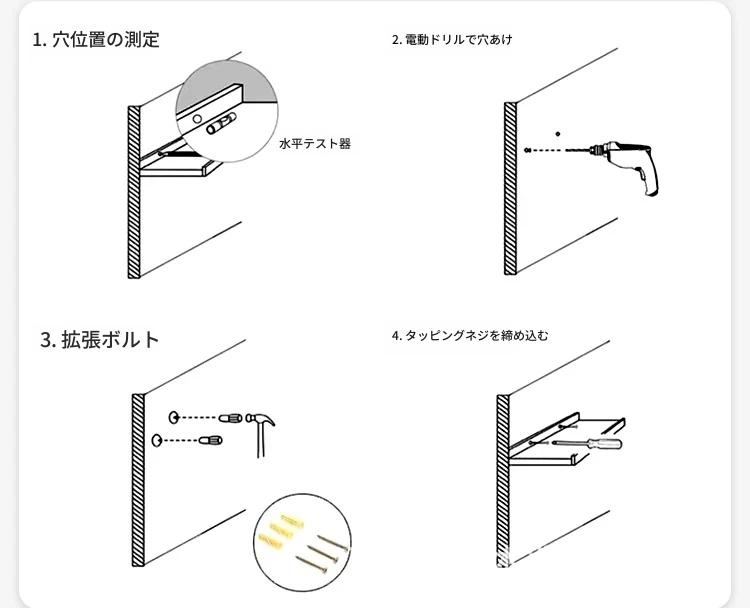 1. 穴位置の測定

水平テスト器

2. 電動ドリルで穴あけ

3. 拡張ボルト

4. タッピングネジを締め込む