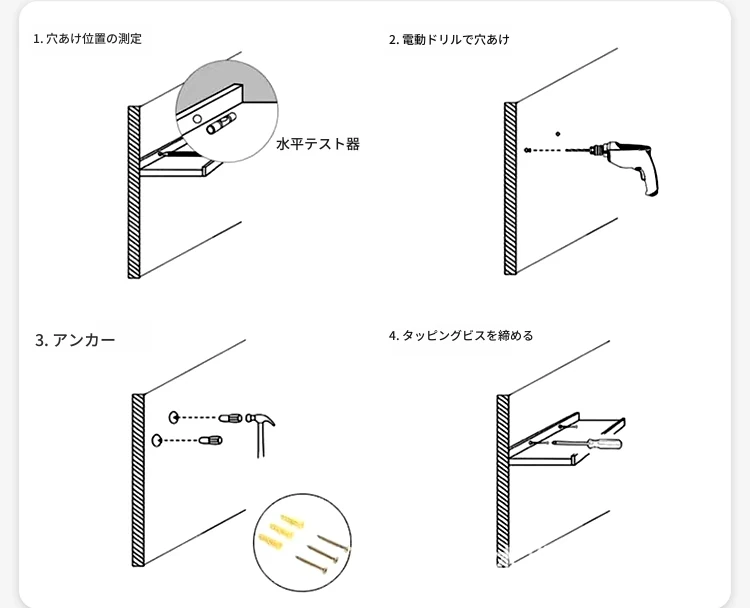 1. 穴あけ位置の測定

水平テスト器

2. 電動ドリルで穴あけ

3. アンカー

4. タッピングビスを締める