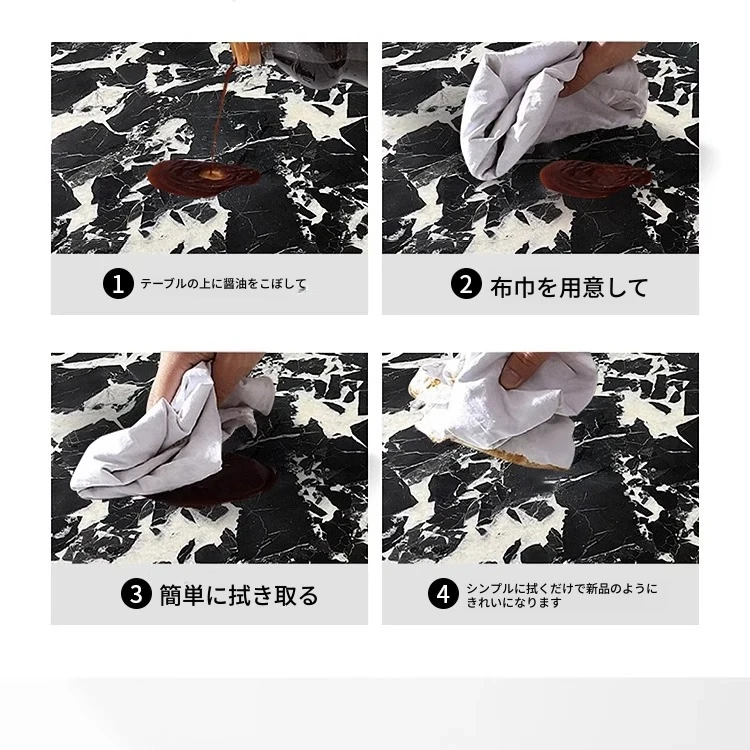 1 テーブルの上に醤油をこぼして

2 布巾を用意して

3 簡単に拭き取る

4 シンプルに拭くだけで新品のようにきれいになります