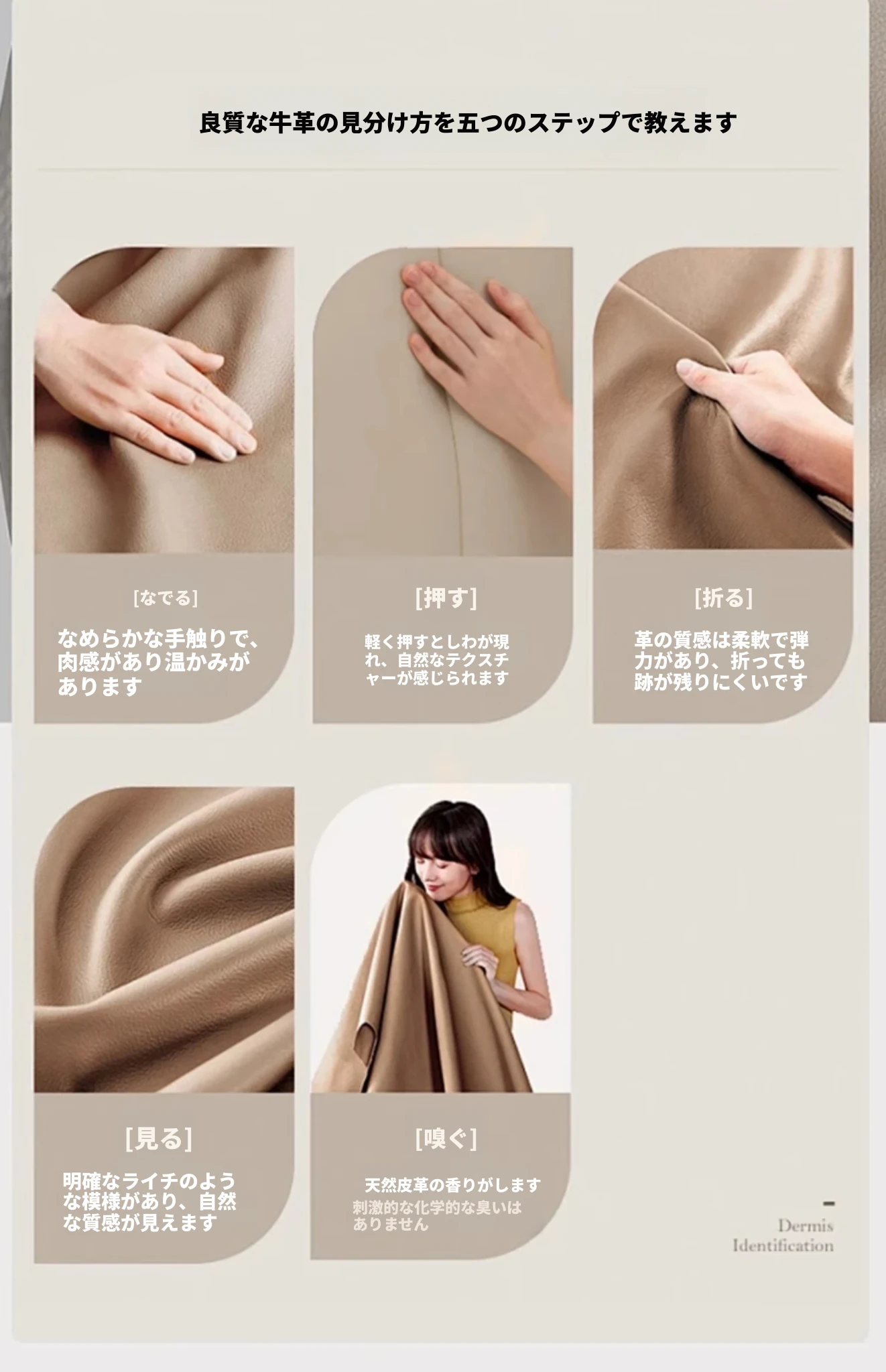 良質な牛革の見分け方を五つのステップで教えます

[なでる]

なめらかな手触りで、肉感があり温かみがあります

[押す]

軽く押すとしわが現れ、自然なテクスチャーが感じられます

[折る]

革の質感は柔軟で弾力があり、折っても跡が残りにくいです

[見る]

明確なライチのような模様があり、自然な質感が見えます

[嗅ぐ]

天然皮革の香りがします

刺激的な化学的な臭いはありません

Dermis Identification