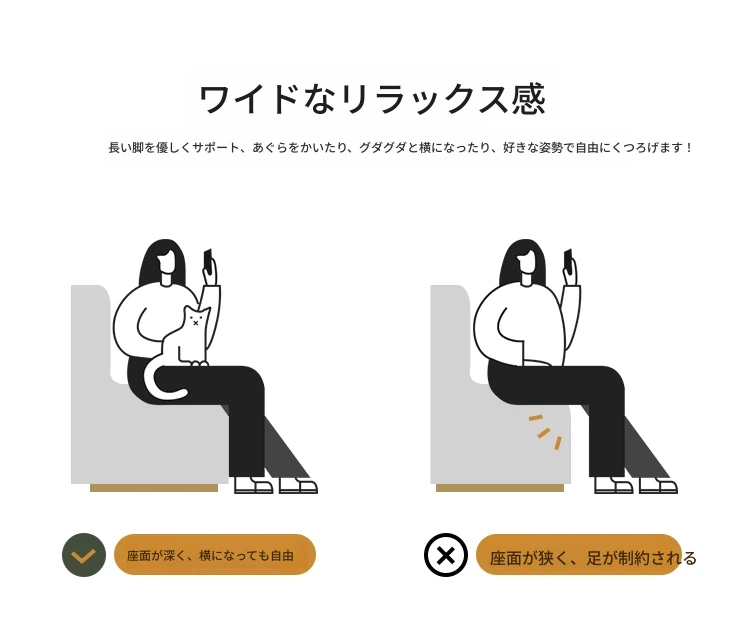 ワイドなリラックス感

長い脚を優しくサポート、あぐらをかいたり、グダグダと横になったり、好きな姿勢で自由にくつろげます！

座面が深く、横になっても自由

座面が狭く、足が制約される