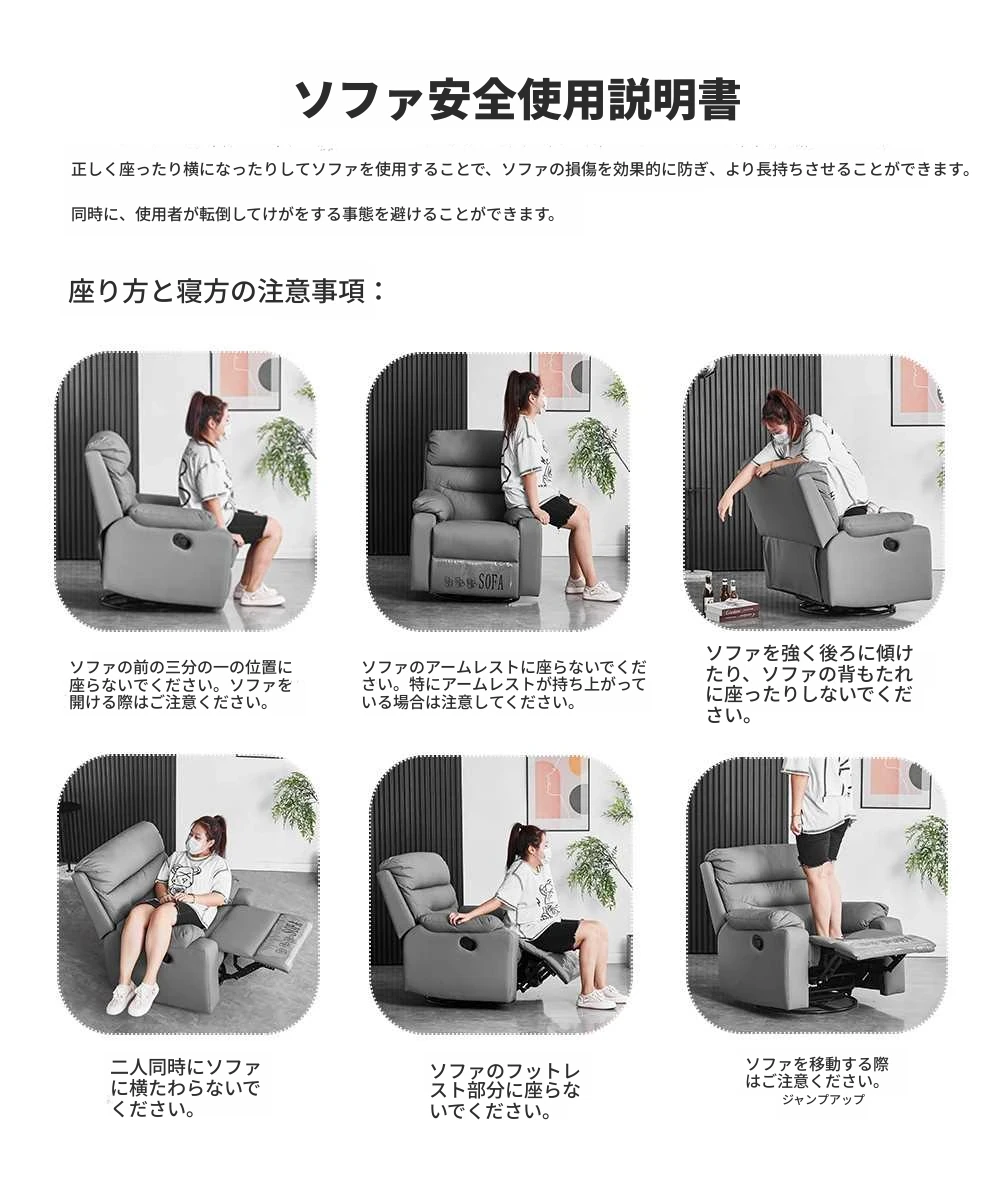 ソファ安全使用説明書

正しく座ったり横になったりしてソファを使用することで、ソファの損傷を効果的に防ぎ、より長持ちさせることができます。

同時に、使用者が転倒してけがをする事態を避けることができます。

座り方と寝方の注意事項：

SOFA

ソファの前の三分の一の位置に座らないでください。ソファを開ける際はご注意ください。

ソファのアームレストに座らないでください。特にアームレストが持ち上がっている場合は注意してください。

ソファを強く後ろに傾けたり、ソファの背もたれに座ったりしないでください。

二人同時にソファに横たわらないでください。

ソファのフットレスト部分に座らないでください。

ソファを移動する際はご注意ください。
ジャンプアップ