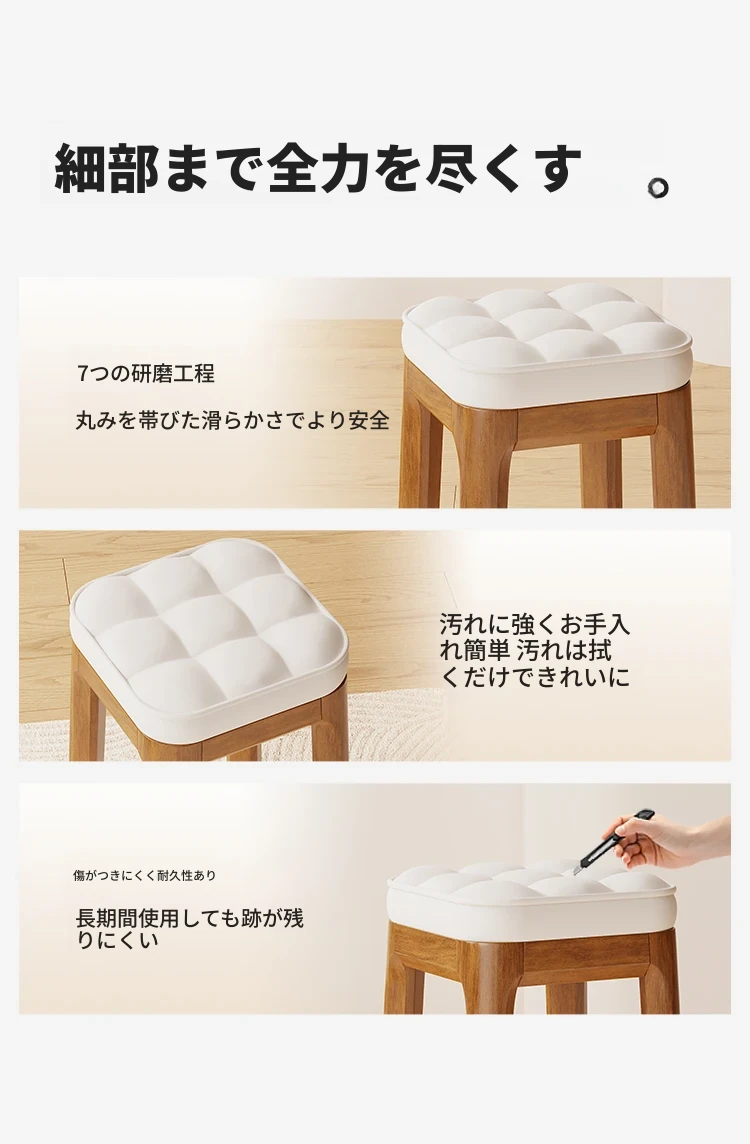 細部まで全力を尽くす。

7つの研磨工程

丸みを帯びた滑らかさでより安全

汚れに強くお手入れ簡単 汚れは拭くだけできれいに

傷がつきにくく耐久性あり

長期間使用しても跡が残りにくい