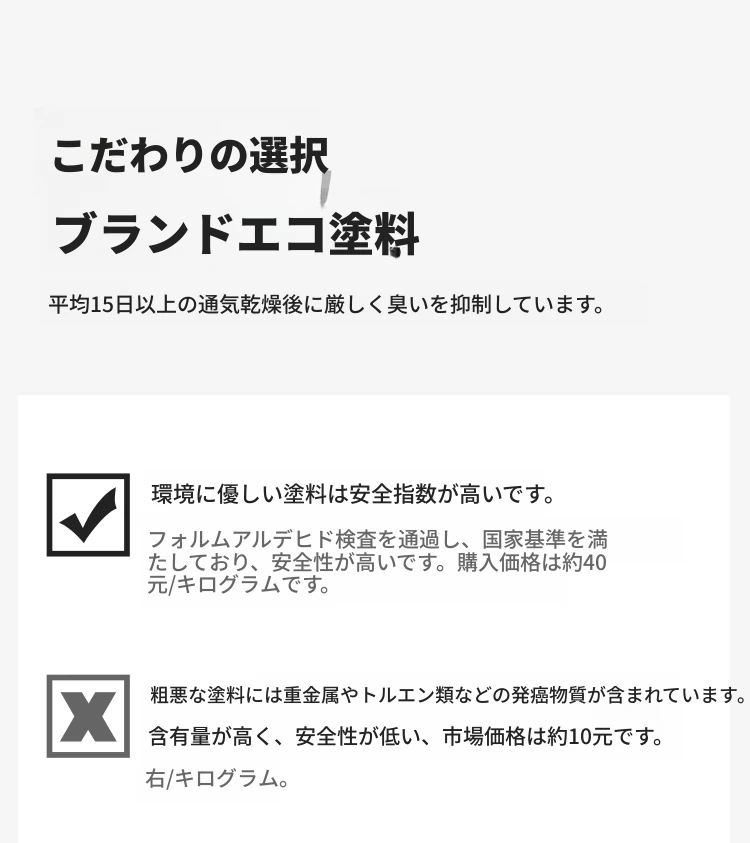 こだわりの選択

ブランドエコ塗料

平均15日以上の通気乾燥後に厳しく臭いを抑制しています。

環境に優しい塗料は安全指数が高いです。

フォルムアルデヒド検査を通過し、国家基準を満たしており、安全性が高いです。購入価格は約40元/キログラムです。

粗悪な塗料には重金属やトルエン類などの発癌物質が含まれています。

含有量が高く、安全性が低い、市場価格は約10元です。

右/キログラム。