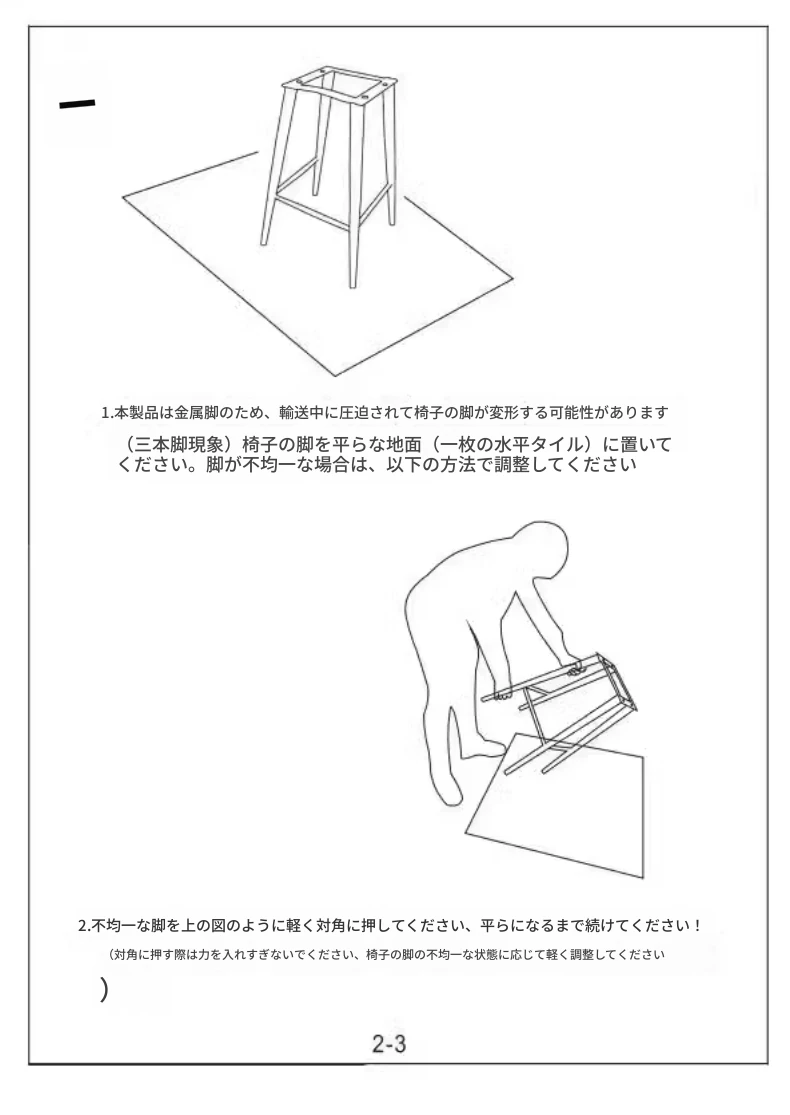 一

1.本製品は金属脚のため、輸送中に圧迫されて椅子の脚が変形する可能性があります

（三本脚現象）椅子の脚を平らな地面（一枚の水平タイル）に置いてください。脚が不均一な場合は、以下の方法で調整してください

2.不均一な脚を上の図のように軽く対角に押してください、平らになるまで続けてください！

（対角に押す際は力を入れすぎないでください、椅子の脚の不均一な状態に応じて軽く調整してください

）

2-3