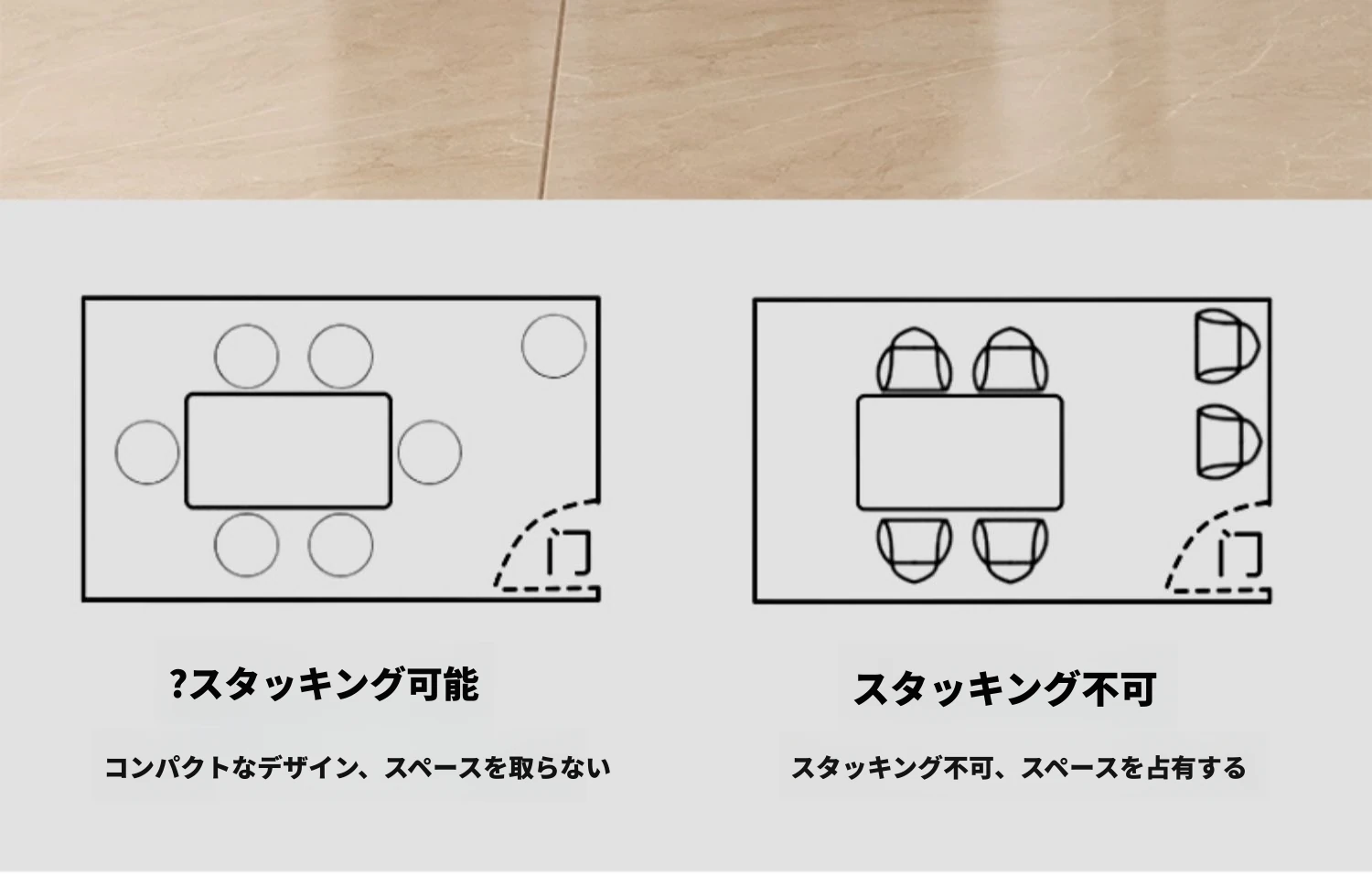 门

?スタッキング可能

コンパクトなデザイン、スペースを取らない

门

スタッキング不可

スタッキング不可、スペースを占有する