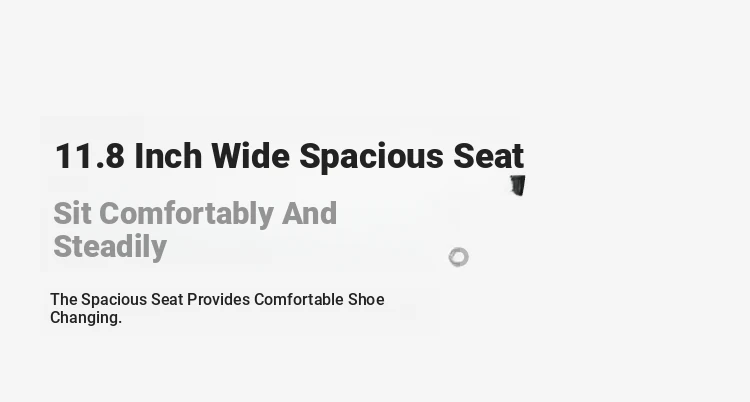 11.8 Inch Wide Spacious Seat

Sit Comfortably And Steadily

The Spacious Seat Provides Comfortable Shoe Changing.