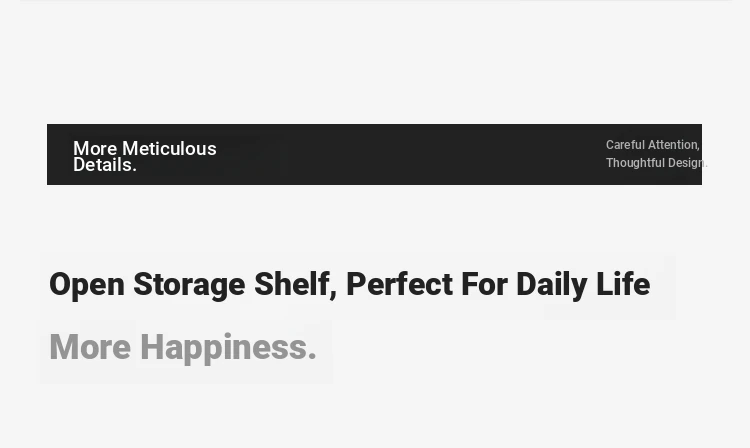 More Meticulous Details.

Careful Attention, Thoughtful Design.

Open Storage Shelf, Perfect For Daily Life

More Happiness.