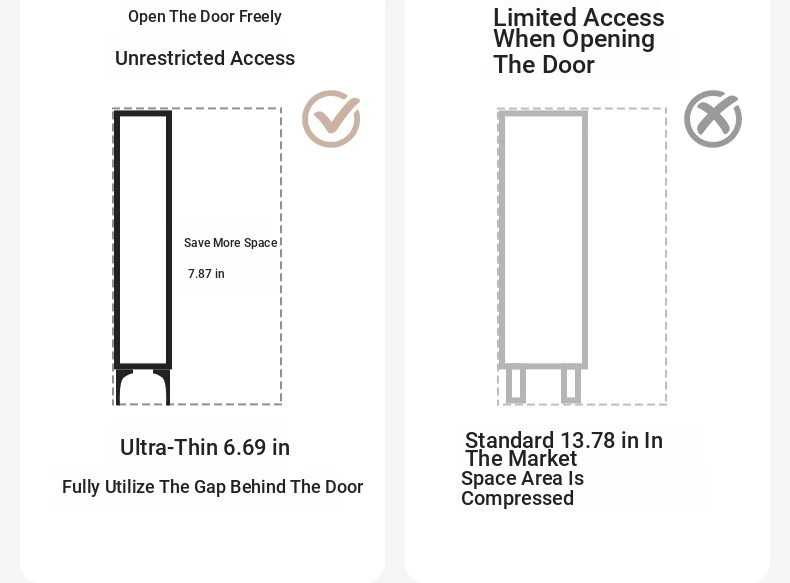 Open The Door Freely

Unrestricted Access

Save More Space

7.87 in

Ultra-Thin 6.69 in

Fully Utilize The Gap Behind The Door

Limited Access When Opening The Door

Standard 13.78 in In The Market

Space Area Is Compressed