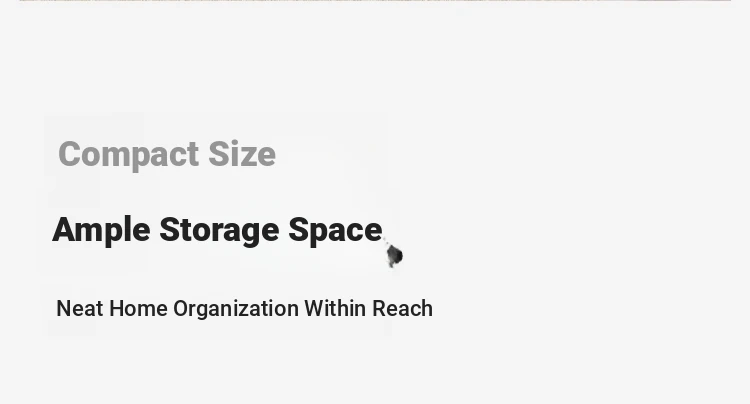 Compact Size

Ample Storage Space

Neat Home Organization Within Reach