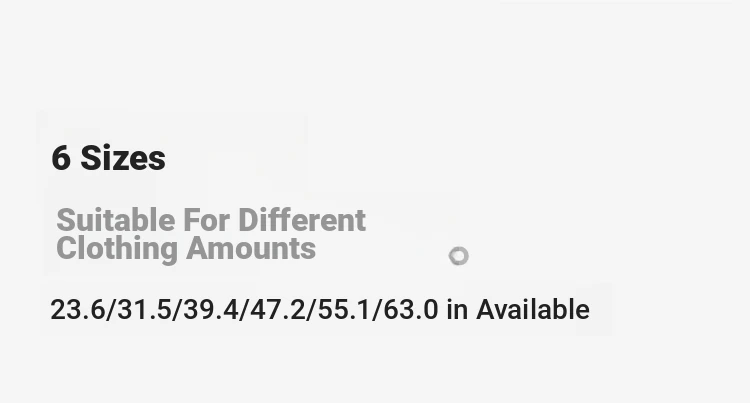 6 Sizes

Suitable For Different Clothing Amounts

23.6/31.5/39.4/47.2/55.1/63.0 in Available