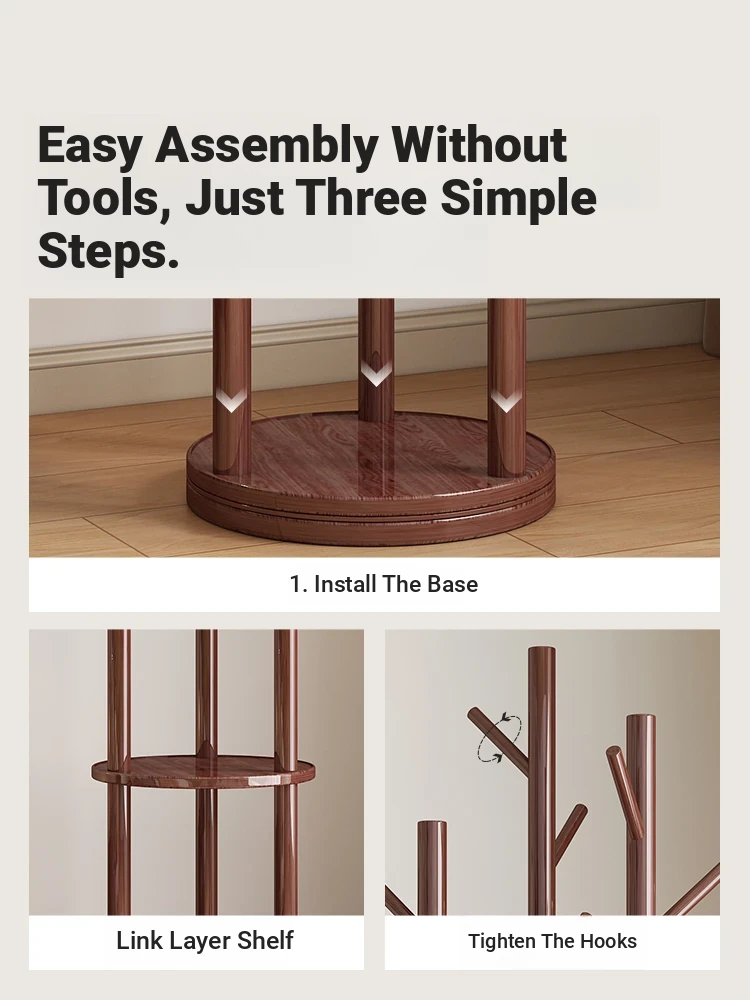 Easy Assembly Without Tools, Just Three Simple Steps.

1. Install The Base

Link Layer Shelf

Tighten The Hooks