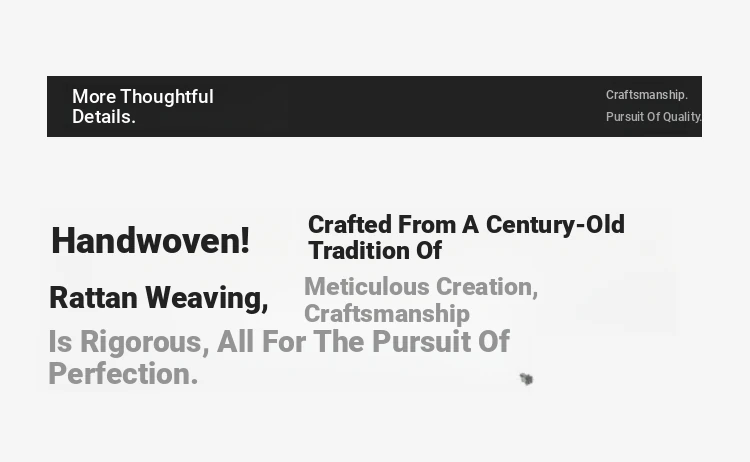 More Thoughtful Details.

Craftsmanship.
Pursuit Of Quality.

Handwoven!

Crafted From A Century-Old Tradition Of

Rattan Weaving,

Meticulous Creation, Craftsmanship

Is Rigorous, All For The Pursuit Of Perfection.