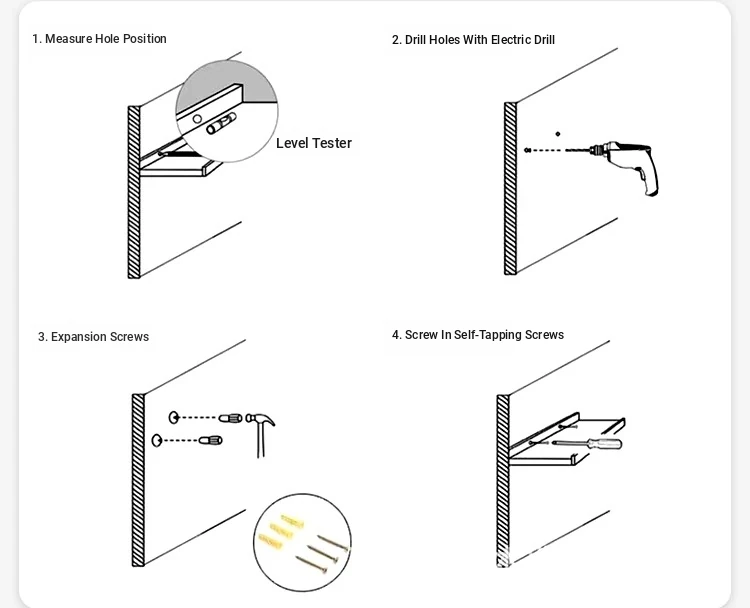 1. Measure Hole Position

Level Tester

2. Drill Holes With Electric Drill

3. Expansion Screws

4. Screw In Self-Tapping Screws