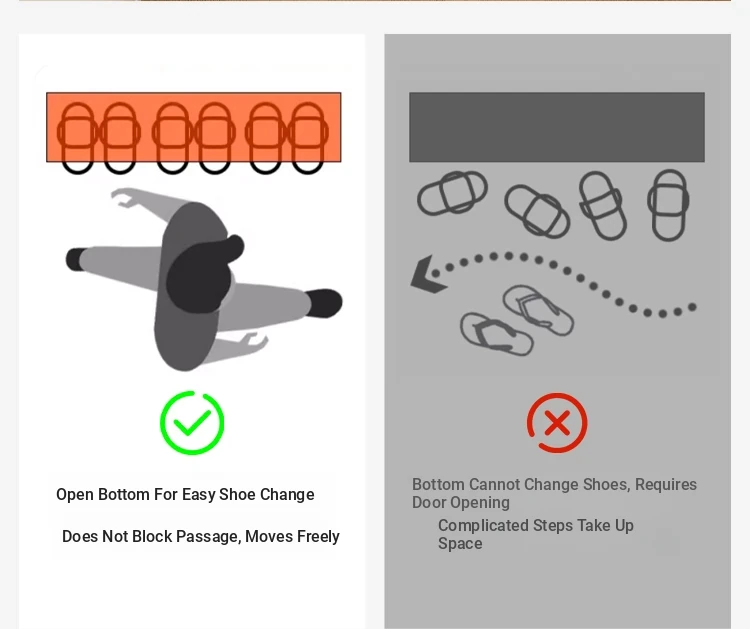 Open Bottom For Easy Shoe Change

Does Not Block Passage, Moves Freely

Bottom Cannot Change Shoes, Requires Door Opening

Complicated Steps Take Up Space