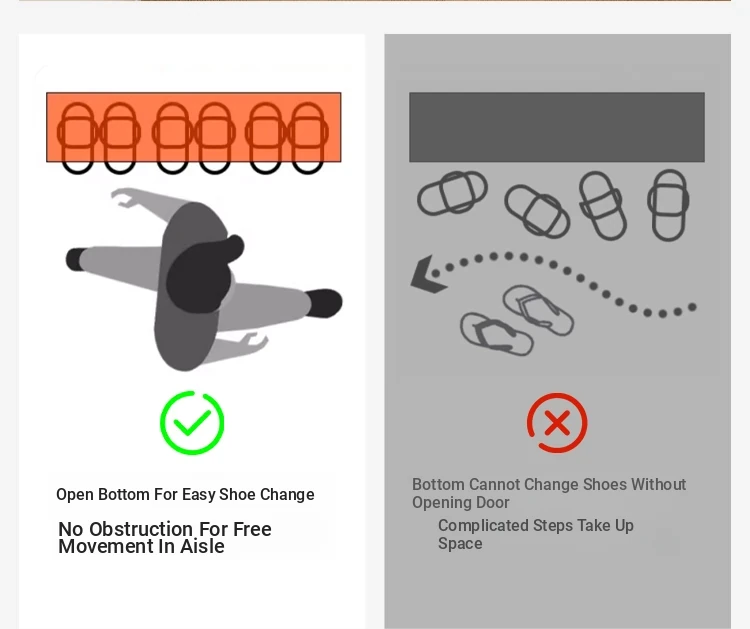 Open Bottom For Easy Shoe Change

No Obstruction For Free Movement In Aisle

Bottom Cannot Change Shoes Without Opening Door

Complicated Steps Take Up Space