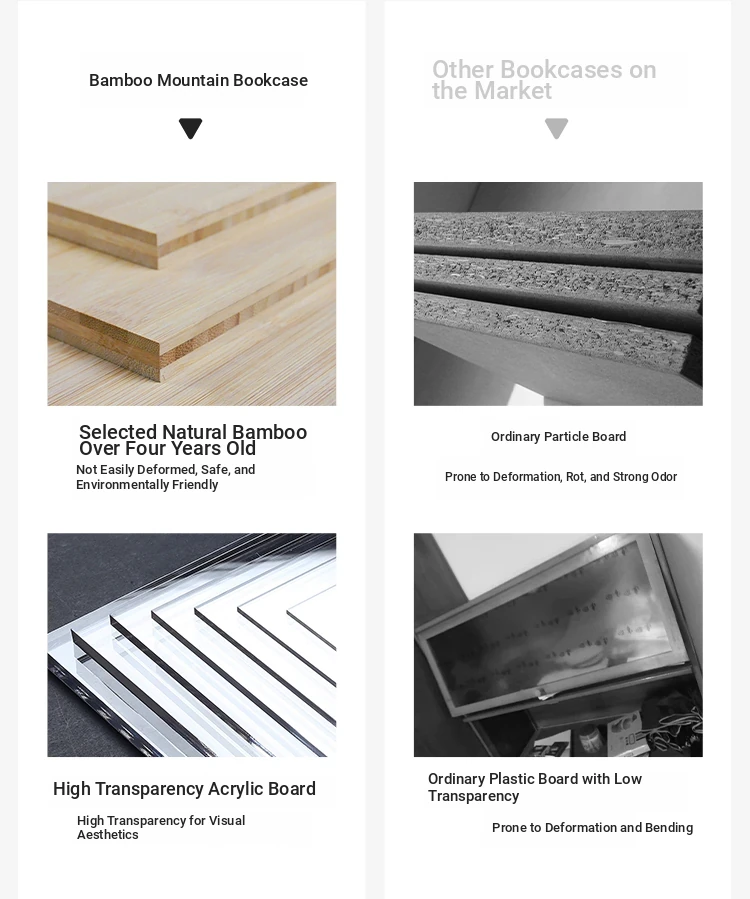 Bamboo Mountain Bookcase

Selected Natural Bamboo Over Four Years Old

Not Easily Deformed, Safe, and Environmentally Friendly

High Transparency Acrylic Board

High Transparency for Visual Aesthetics

Other Bookcases on the Market

Ordinary Particle Board

Prone to Deformation, Rot, and Strong Odor

Ordinary Plastic Board with Low Transparency

Prone to Deformation and Bending