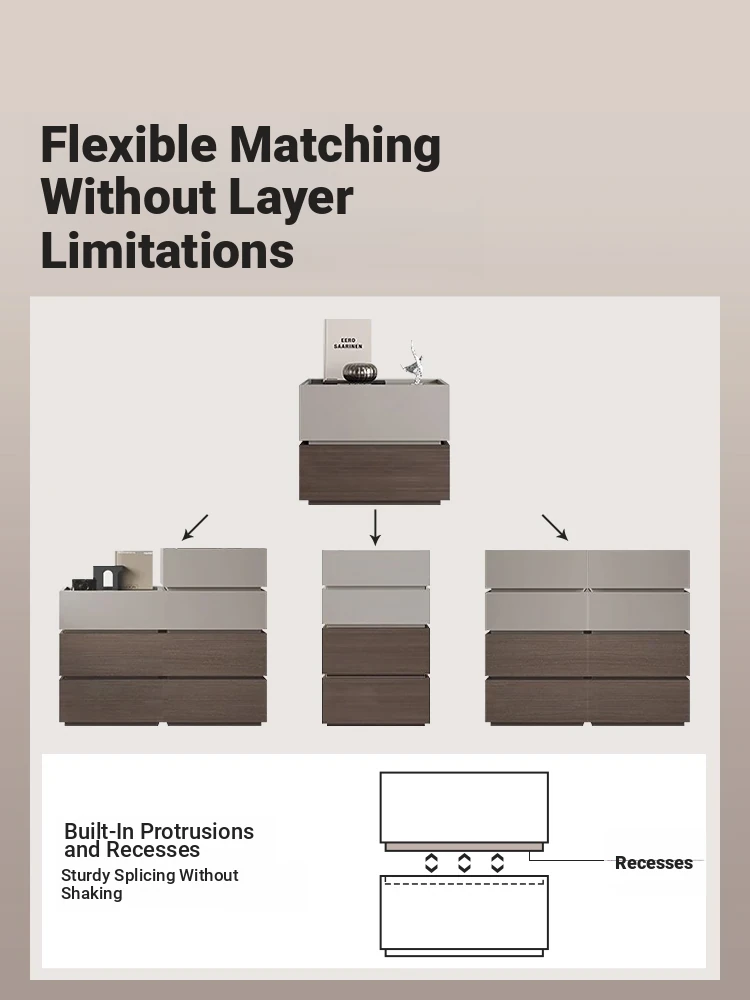 Flexible Matching Without Layer Limitations

EERO SAARINEN

Built-In Protrusions and Recesses

Sturdy Splicing Without Shaking

Recesses