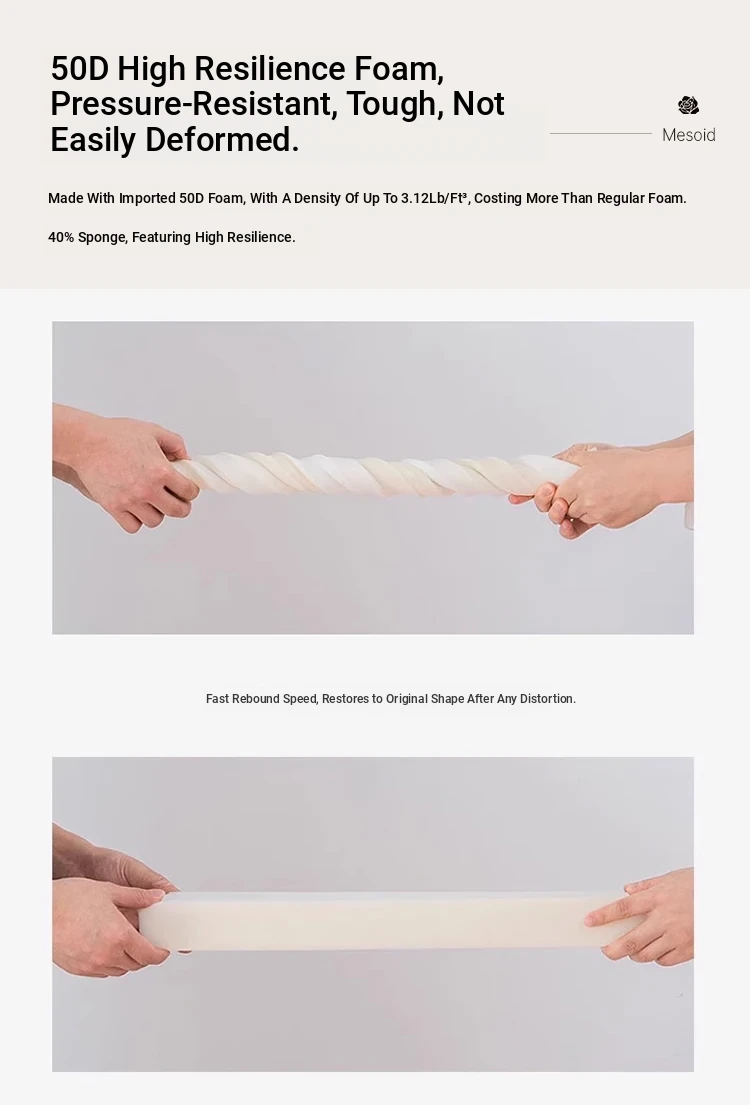 50D High Resilience Foam, Pressure-Resistant, Tough, Not Easily Deformed.

Mesoid

Made With Imported 50D Foam, With A Density Of Up To 3.12Lb/Ft³, Costing More Than Regular Foam.

40% Sponge, Featuring High Resilience.

Fast Rebound Speed, Restores to Original Shape After Any Distortion.