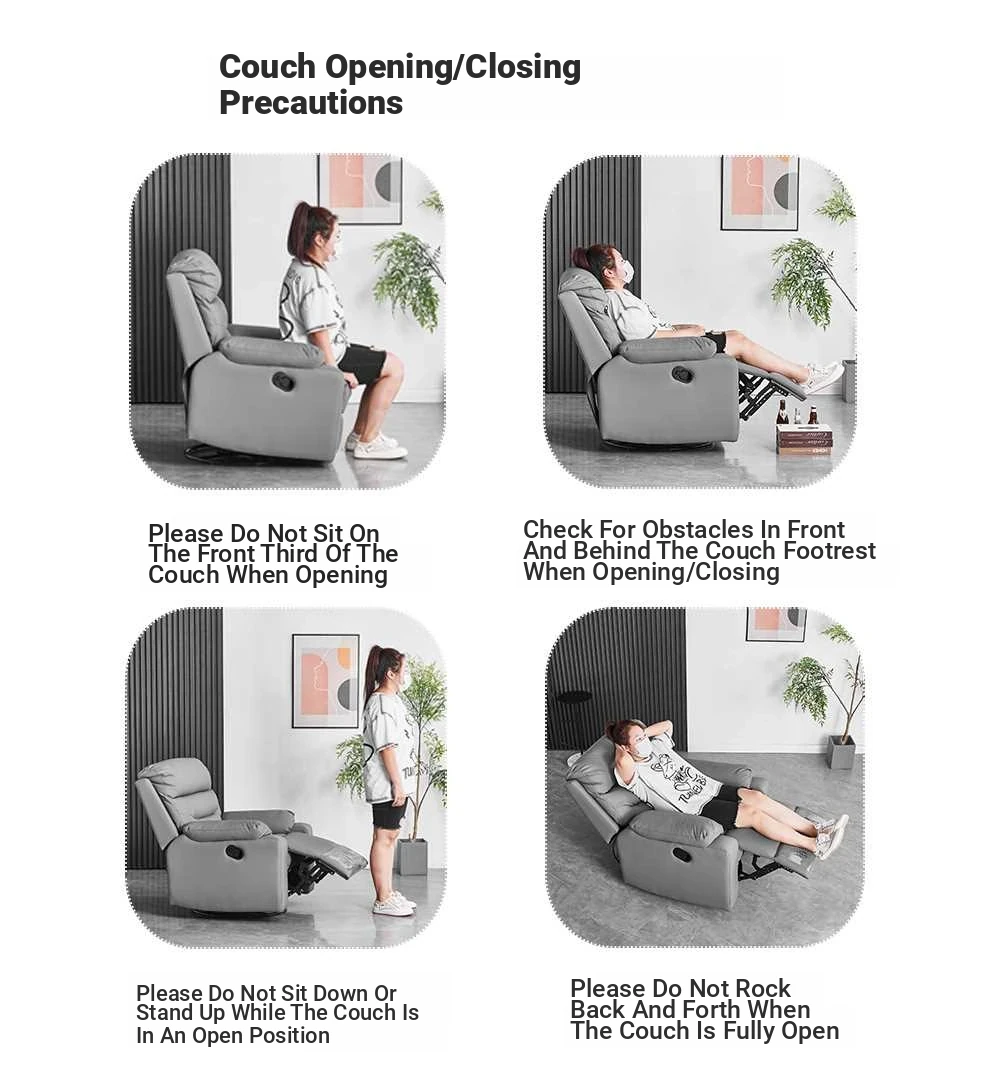 Couch Opening/Closing Precautions

Please Do Not Sit On The Front Third Of The Couch When Opening

Check For Obstacles In Front And Behind The Couch Footrest When Opening/Closing

Please Do Not Sit Down Or Stand Up While The Couch Is In An Open Position

Please Do Not Rock Back And Forth When The Couch Is Fully Open