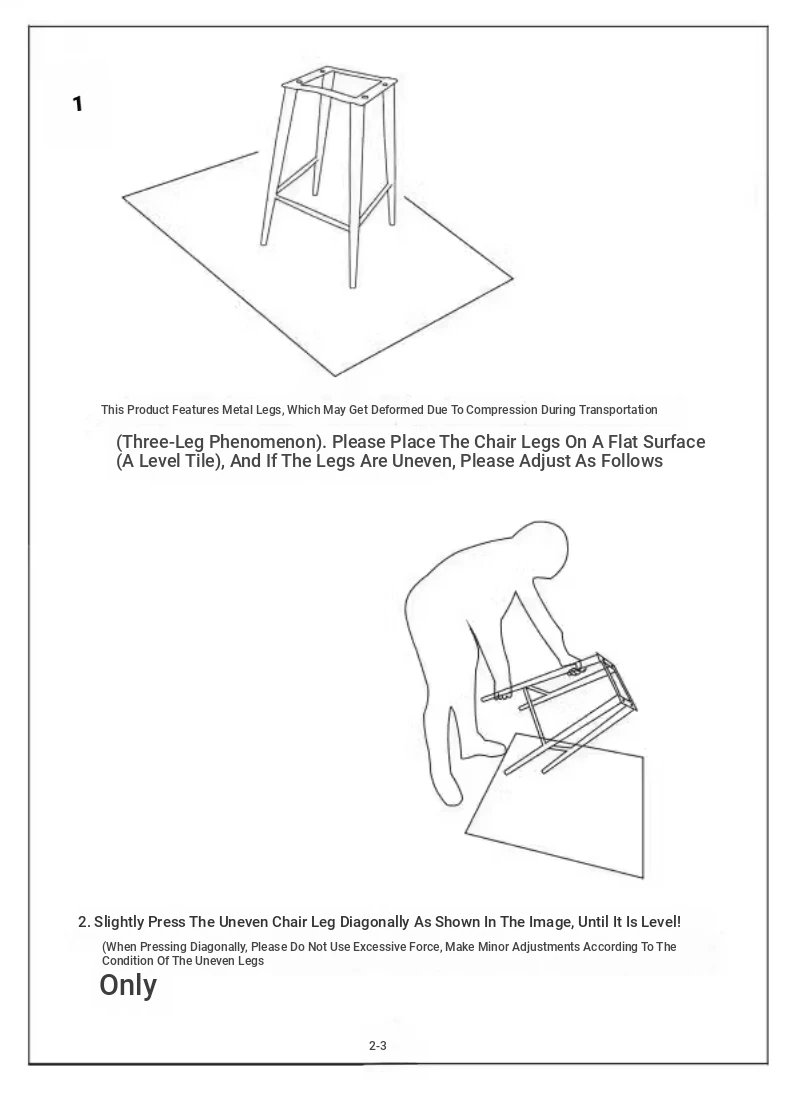 1

This Product Features Metal Legs, Which May Get Deformed Due To Compression During Transportation

(Three-Leg Phenomenon). Please Place The Chair Legs On A Flat Surface (A Level Tile), And If The Legs Are Uneven, Please Adjust As Follows

2. Slightly Press The Uneven Chair Leg Diagonally As Shown In The Image, Until It Is Level!

(When Pressing Diagonally, Please Do Not Use Excessive Force, Make Minor Adjustments According To The Condition Of The Uneven Legs

Only

2-3